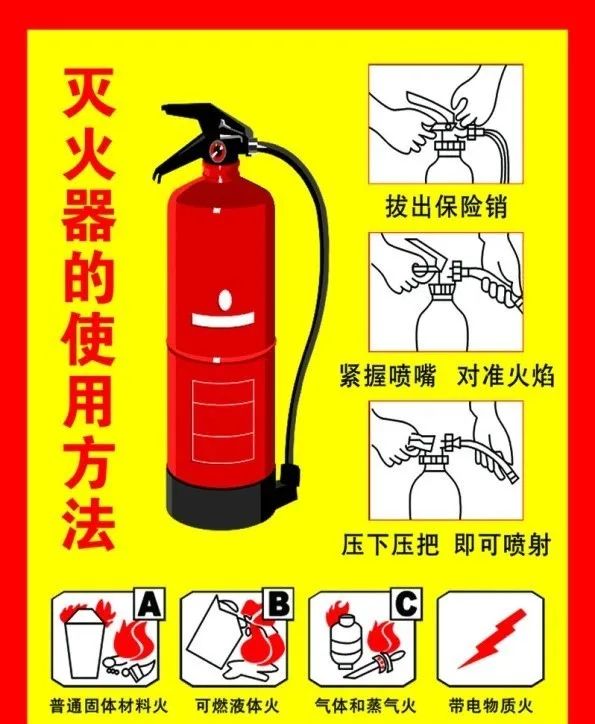 灭火器的使用方法

拔出保险销

紧握喷嘴 对准火焰

压下压把 即可喷射

A
普通固体材料火

B
可燃液体火

C
气体和蒸气火

带电物质火